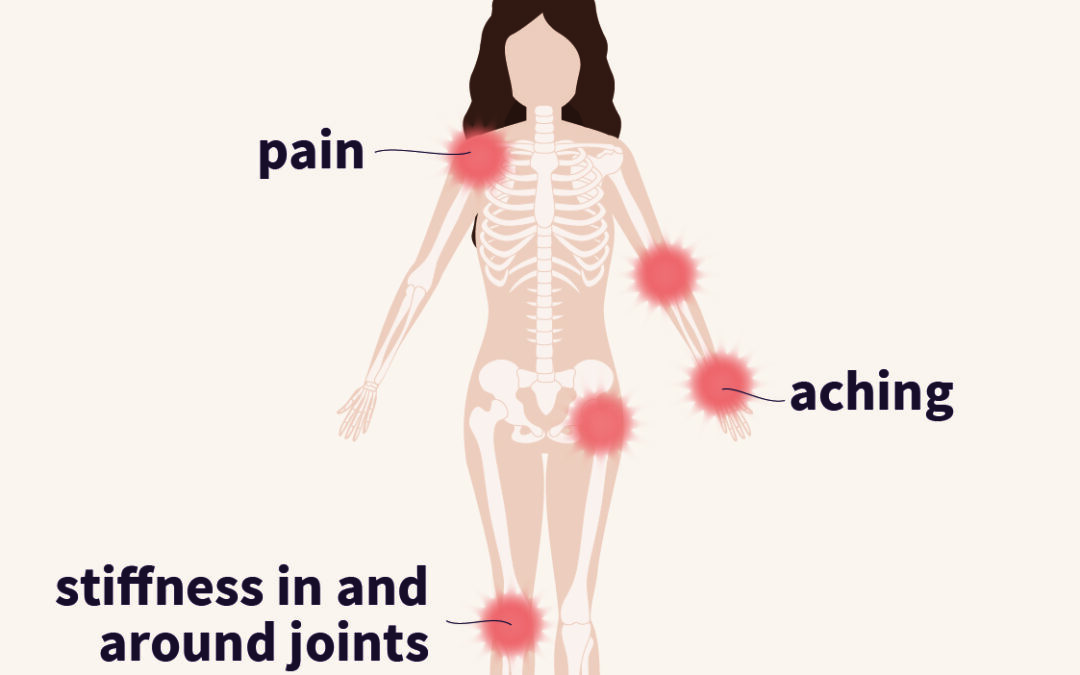 pain

aching

stiffness in and around joints