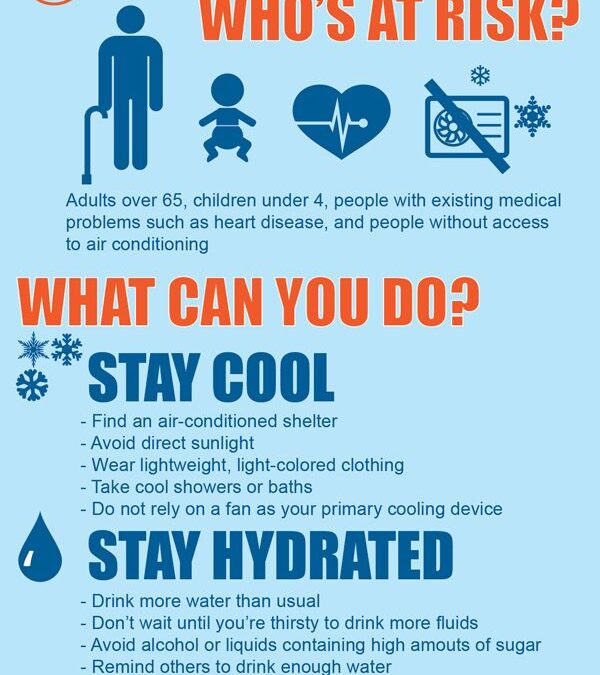 WHO'S AT RISK?

Adults over 65, children under 4, people with existing medical problems such as heart disease, and people without access to air conditioning

WHAT CAN YOU DO?

STAY COOL

- Find an air-conditioned shelter
- Avoid direct sunlight
- Wear lightweight, light-colored clothing
- Take cool showers or baths
- Do not rely on a fan as your primary cooling device

STAY HYDRATED

- Drink more water than usual
- Don't wait until you're thirsty to drink more fluids
- Avoid alcohol or liquids containing high amouts of sugar
- Remind others to drink enough water