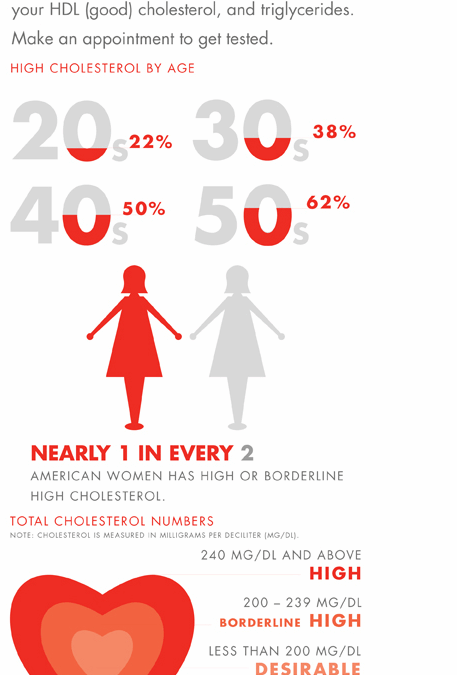 your HDL (good) cholesterol, and triglycerides. Make an appointment to get tested.

HIGH CHOLESTEROL BY AGE

20s 22%

30s 38%

40s 50%

50s 62%

NEARLY 1 IN EVERY 2
AMERICAN WOMEN HAS HIGH OR BORDERLINE HIGH CHOLESTEROL.

TOTAL CHOLESTEROL NUMBERS
NOTE: CHOLESTEROL IS MEASURED IN MILLIGRAMS PER DECILITER (MG/DL).

240 MG/DL AND ABOVE
HIGH

200 – 239 MG/DL
BORDERLINE HIGH

LESS THAN 200 MG/DL
DESIRABLE