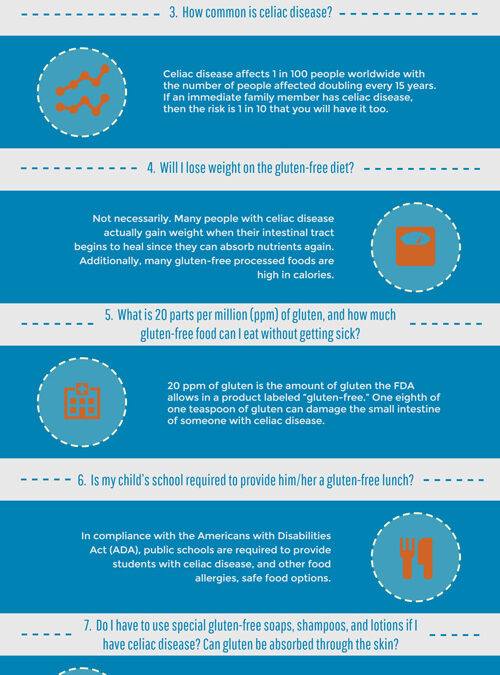 3. How common is celiac disease?

Celiac disease affects 1 in 100 people worldwide with the number of people affected doubling every 15 years. If an immediate family member has celiac disease, then the risk is 1 in 10 that you will have it too.

4. Will I lose weight on the gluten-free diet?

Not necessarily. Many people with celiac disease actually gain weight when their intestinal tract begins to heal since they can absorb nutrients again. Additionally, many gluten-free processed foods are high in calories.

5. What is 20 parts per million (ppm) of gluten, and how much gluten-free food can I eat without getting sick?

20 ppm of gluten is the amount of gluten the FDA allows in a product labeled "gluten-free." One eighth of one teaspoon of gluten can damage the small intestine of someone with celiac disease.

6. Is my child's school required to provide him/her a gluten-free lunch?

In compliance with the Americans with Disabilities Act (ADA), public schools are required to provide students with celiac disease, and other food allergies, safe food options.

7. Do I have to use special gluten-free soaps, shampoos, and lotions if I have celiac disease? Can gluten be absorbed through the skin?